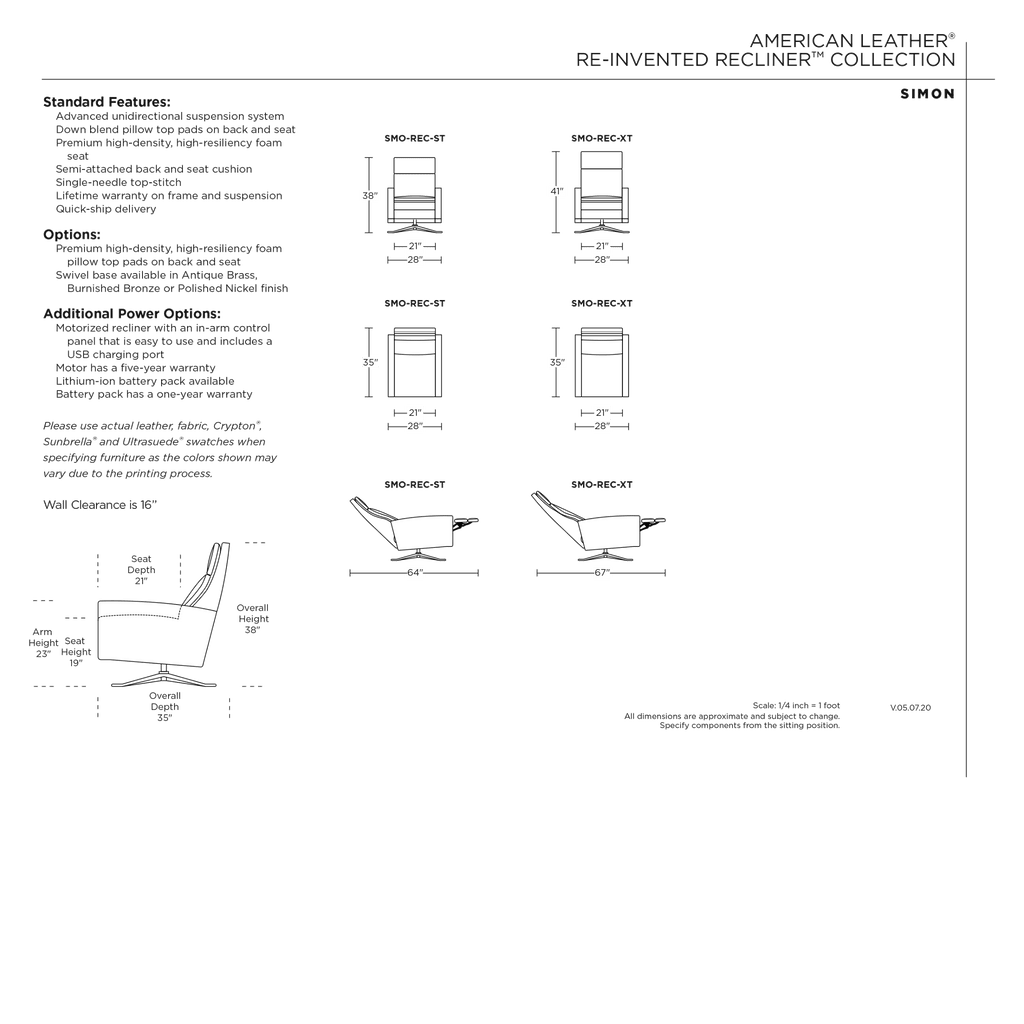 AMERICAN LEATHER®
RE-INVENTED RECLINER™ COLLECTION

SIMON

Standard Features:
Advanced unidirectional suspension system
Down blend pillow top pads on back and seat
Premium high-density, high-resiliency foam seat
Semi-attached back and seat cushion
Single-needle top-stitch
Lifetime warranty on frame and suspension
Quick-ship delivery

Options:
Premium high-density, high-resiliency foam pillow top pads on back and seat
Swivel base available in Antique Brass, Burnished Bronze or Polished Nickel finish

Additional Power Options:
Motorized recliner with an in-arm control panel that is easy to use and includes a USB charging port
Motor has a five-year warranty
Lithium-ion battery pack available
Battery pack has a one-year warranty

Please use actual leather, fabric, Crypton®, Sunbrella® and Ultrasuede® swatches when specifying furniture as the colors shown may vary due to the printing process.

Wall Clearance is 16"

Seat Depth 21"

Overall Height 38"

Arm Height 23"

Seat Height 19"

Overall Depth 35"

SMO-REC-ST

38"

21"

28"

SMO-REC-XT

41"

21"

28"

SMO-REC-ST

35"

21"

28"

SMO-REC-XT

35"

21"

28"

SMO-REC-ST

64"

SMO-REC-XT

67"

Scale: 1/4 inch = 1 foot
All dimensions are approximate and subject to change.
Specify components from the sitting position.

V.05.07.20