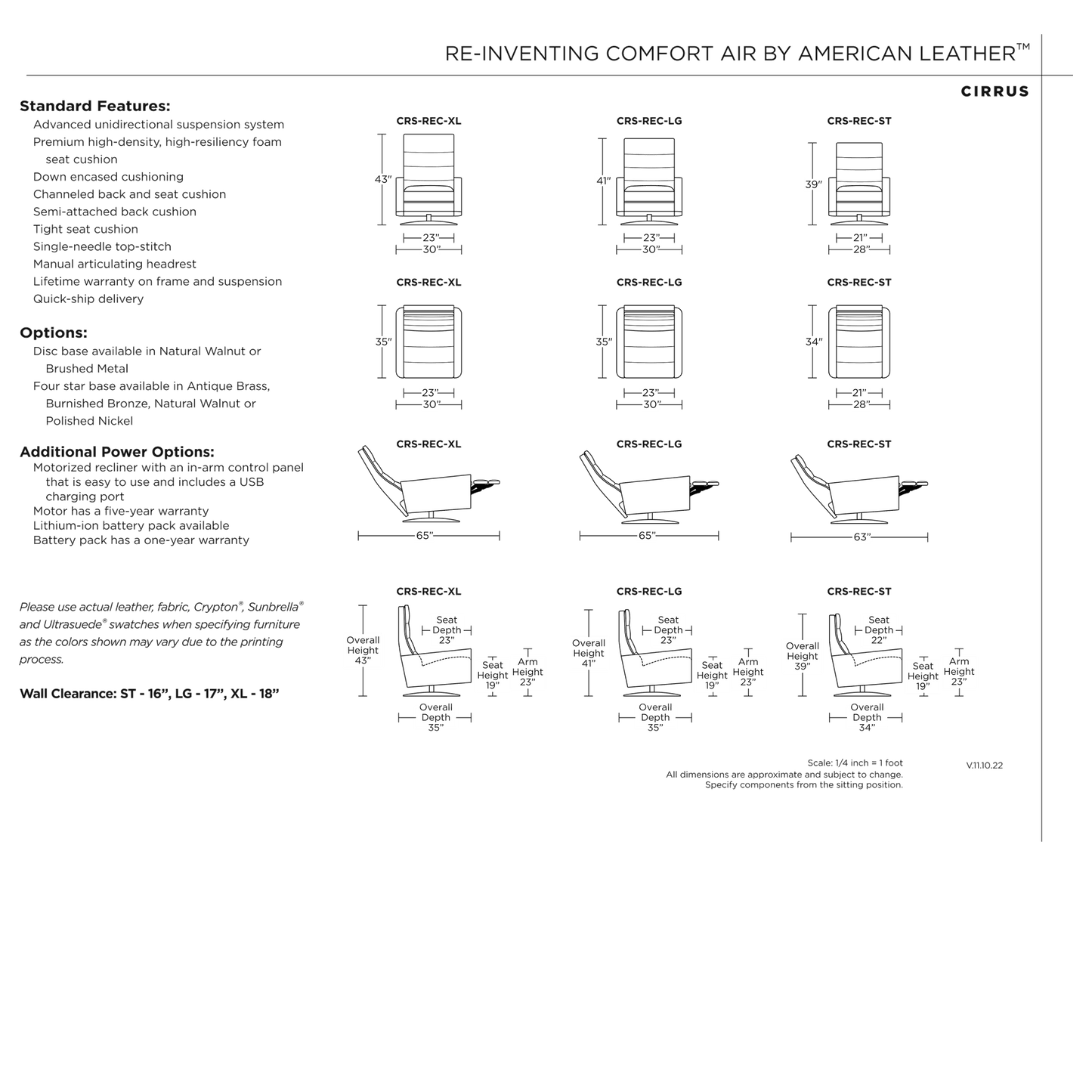 RE-INVENTING COMFORT AIR BY AMERICAN LEATHER™

CIRRUS

Standard Features:
Advanced unidirectional suspension system
Premium high-density, high-resiliency foam seat cushion
Down encased cushioning
Channeled back and seat cushion
Semi-attached back cushion
Tight seat cushion
Single-needle top-stitch
Manual articulating headrest
Lifetime warranty on frame and suspension
Quick-ship delivery

Options:
Disc base available in Natural Walnut or Brushed Metal
Four star base available in Antique Brass, Burnished Bronze, Natural Walnut or Polished Nickel

Additional Power Options:
Motorized recliner with an in-arm control panel that is easy to use and includes a USB charging port
Motor has a five-year warranty
Lithium-ion battery pack available
Battery pack has a one-year warranty

Please use actual leather, fabric, Crypton®, Sunbrella® and Ultrasuede® swatches when specifying furniture as the colors shown may vary due to the printing process.

Wall Clearance: ST - 16”, LG - 17”, XL - 18”

CRS-REC-XL
43”
23”
30”

CRS-REC-LG
41”
23”
30”

CRS-REC-ST
39”
21”
28”

CRS-REC-XL
35”
23”
30”

CRS-REC-LG
35”
23”
30”

CRS-REC-ST
34”
21”
28”

CRS-REC-XL
65”

CRS-REC-LG
65”

CRS-REC-ST
63”

CRS-REC-XL
Overall Height 43”
Seat Depth 23”
Seat Height 19”
Arm Height 23”
Overall Depth 35”

CRS-REC-LG
Overall Height 41”
Seat Depth 23”
Seat Height 19”
Arm Height 23”
Overall Depth 35”

CRS-REC-ST
Overall Height 39”
Seat Depth 22”
Seat Height 19”
Arm Height 23”
Overall Depth 34”

Scale: 1/4 inch = 1 foot
All dimensions are approximate and subject to change.
Specify components from the sitting position.

V.11.10.22